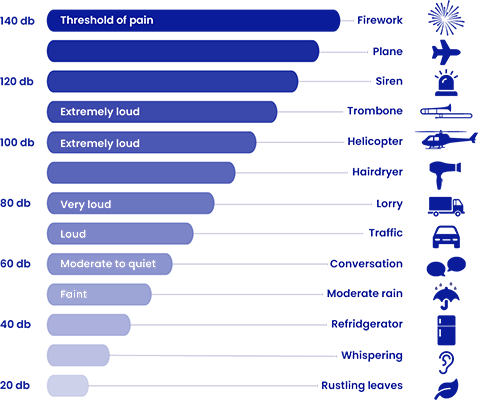 140 db Threshold of pain Firework

Plane

120 db Siren

Extremely loud Trombone

100 db Extremely loud Helicopter

Hairdryer

80 db Very loud Lorry

Loud Traffic

60 db Moderate to quiet Conversation

Faint Moderate rain

40 db Refridgerator

Whispering

20 db Rustling leaves